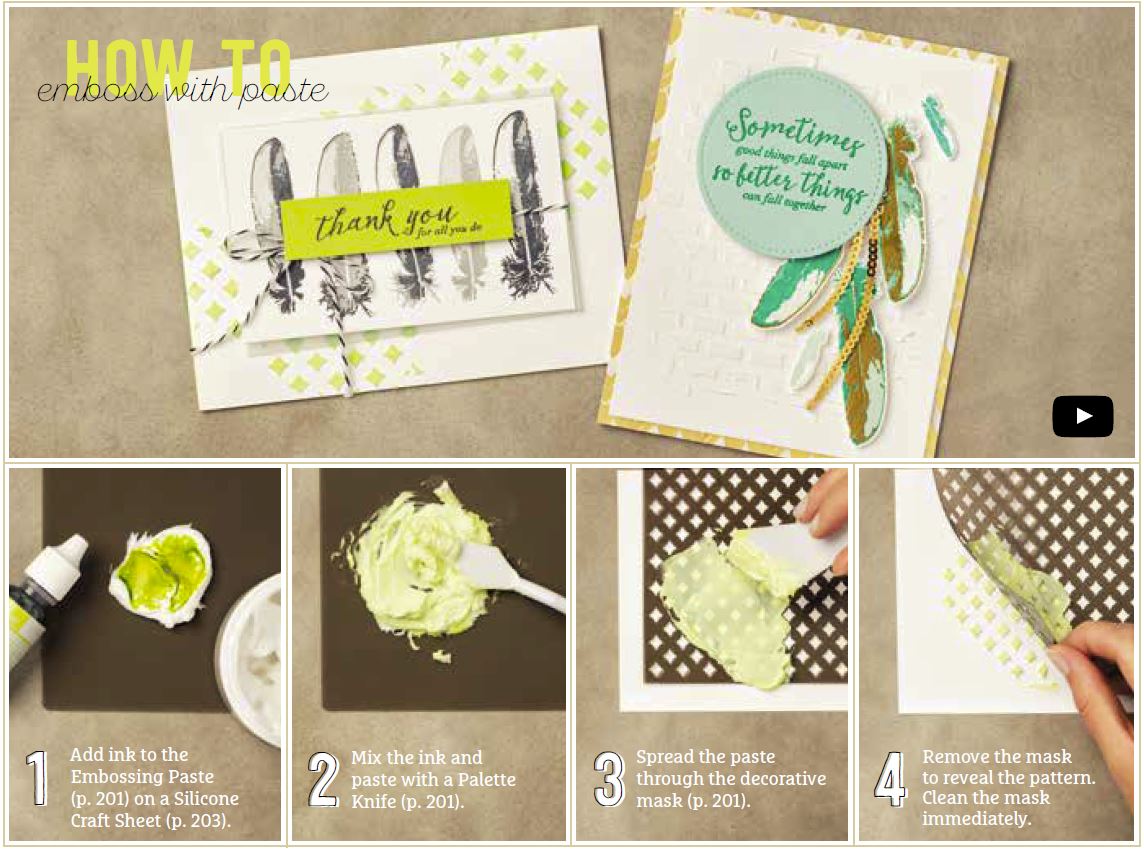 HOW TO
emboss with paste

thank you
for all you do

Sometimes
good things fall apart
so better things
can fall together

1 Add ink to the Embossing Paste (p. 201) on a Silicone Craft Sheet (p. 203).

2 Mix the ink and paste with a Palette Knife (p. 201).

3 Spread the paste through the decorative mask (p. 201).

4 Remove the mask to reveal the pattern. Clean the mask immediately.